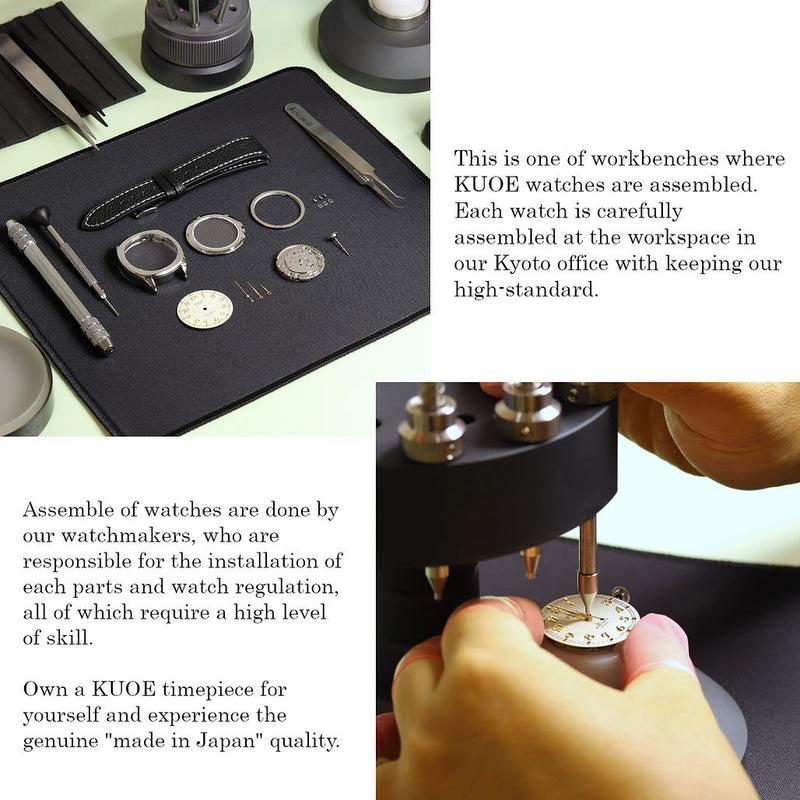 This is one of workbenches where KUOE watches are assembled. Each watch is carefully assembled at the workspace in our Kyoto office with keeping our high-standard.

Assemble of watches are done by our watchmakers, who are responsible for the installation of each parts and watch regulation, all of which require a high level of skill.

Own a KUOE timepiece for yourself and experience the genuine "made in Japan" quality.